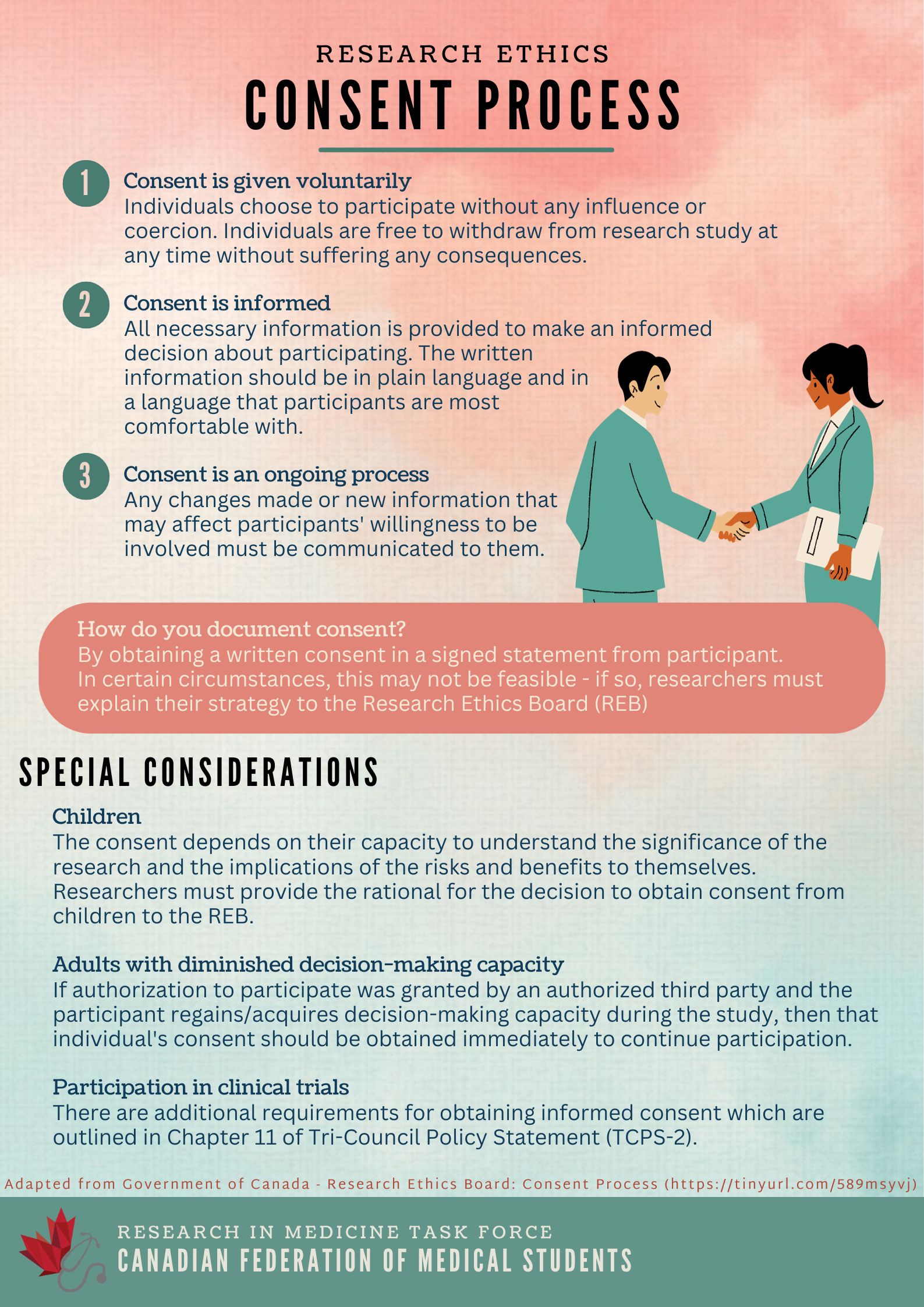 RESEARCH ETHICS
CONSENT PROCESS

1 Consent is given voluntarily
Individuals choose to participate without any influence or coercion. Individuals are free to withdraw from research study at any time without suffering any consequences.

2 Consent is informed
All necessary information is provided to make an informed decision about participating. The written information should be in plain language and in a language that participants are most comfortable with.

3 Consent is an ongoing process
Any changes made or new information that may affect participants' willingness to be involved must be communicated to them.

How do you document consent?
By obtaining a written consent in a signed statement from participant. In certain circumstances, this may not be feasible - if so, researchers must explain their strategy to the Research Ethics Board (REB)

SPECIAL CONSIDERATIONS

Children
The consent depends on their capacity to understand the significance of the research and the implications of the risks and benefits to themselves. Researchers must provide the rational for the decision to obtain consent from children to the REB.

Adults with diminished decision-making capacity
If authorization to participate was granted by an authorized third party and the participant regains/acquires decision-making capacity during the study, then that individual's consent should be obtained immediately to continue participation.

Participation in clinical trials
There are additional requirements for obtaining informed consent which are outlined in Chapter 11 of Tri-Council Policy Statement (TCPS-2).

Adapted from Government of Canada - Research Ethics Board: Consent Process (https://tinyurl.com/589msyvj)

RESEARCH IN MEDICINE TASK FORCE
CANADIAN FEDERATION OF MEDICAL STUDENTS